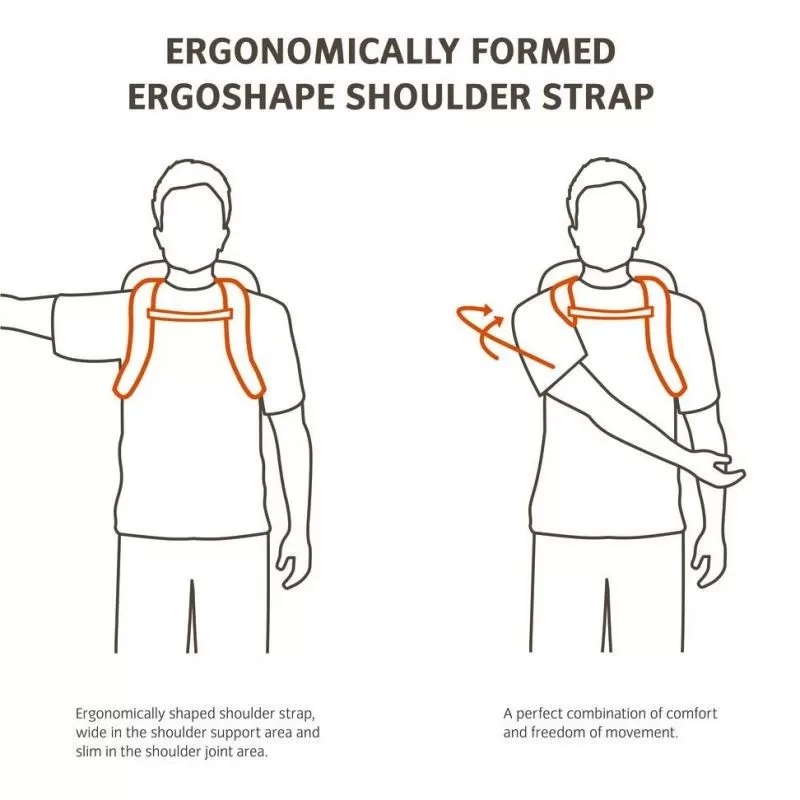 ERGONOMICALLY FORMED ERGOSHAPE SHOULDER STRAP

Ergonomically shaped shoulder strap, wide in the shoulder support area and slim in the shoulder joint area.

A perfect combination of comfort and freedom of movement.